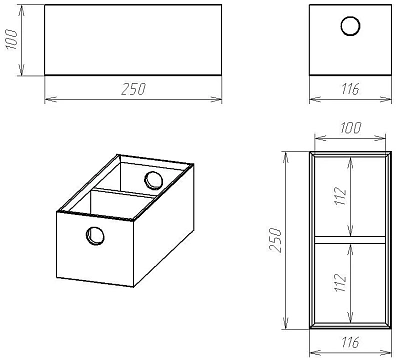 100
250
116
100
250
112
112
116